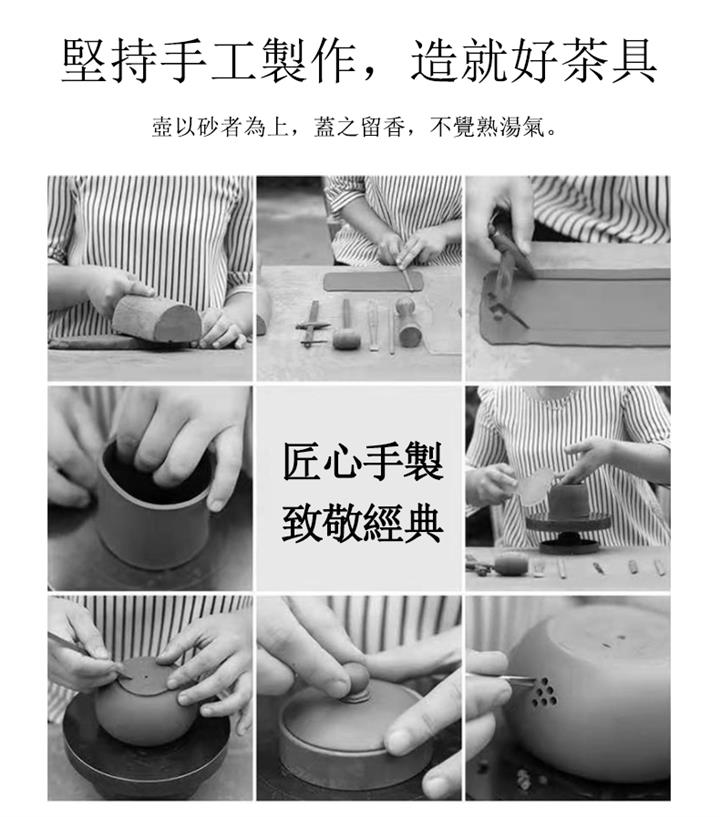 堅持手工製作，造就好茶具

壺以砂者為上，蓋之留香，不覺熟湯氣。

匠心手製
致敬經典