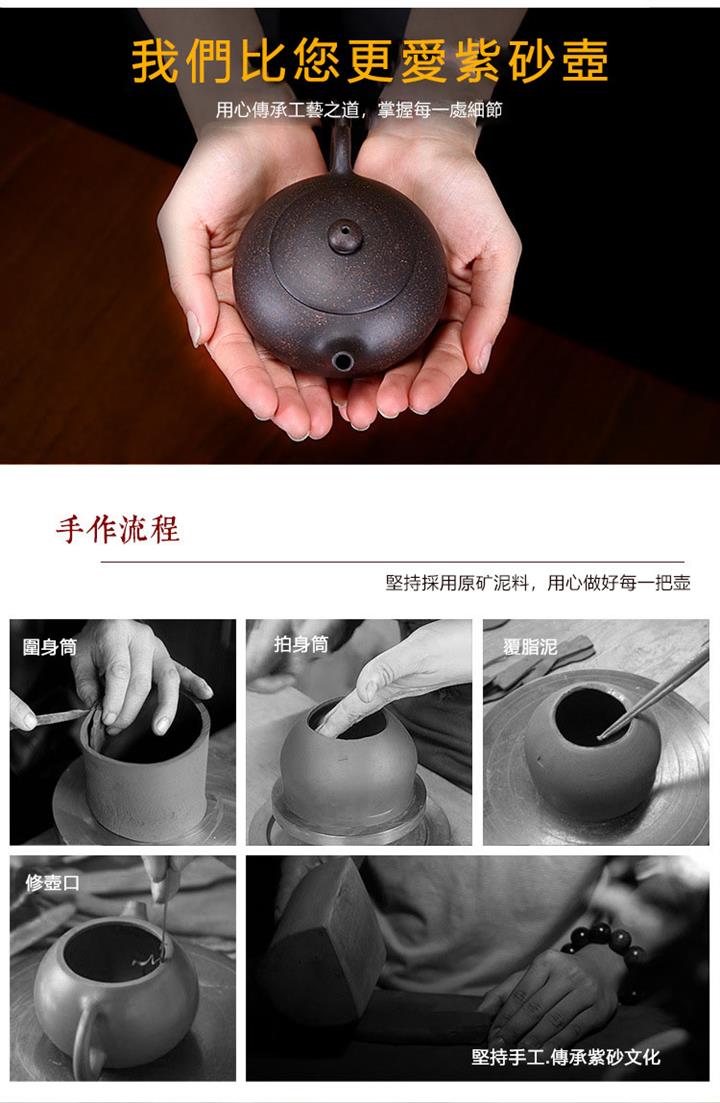 我們比您更愛紫砂壺

用心傳承工藝之道，掌握每一處細節

手作流程

堅持採用原矿泥料，用心做好每一把壺

圍身筒

拍身筒

覆脂泥

修壺口

堅持手工.傳承紫砂文化